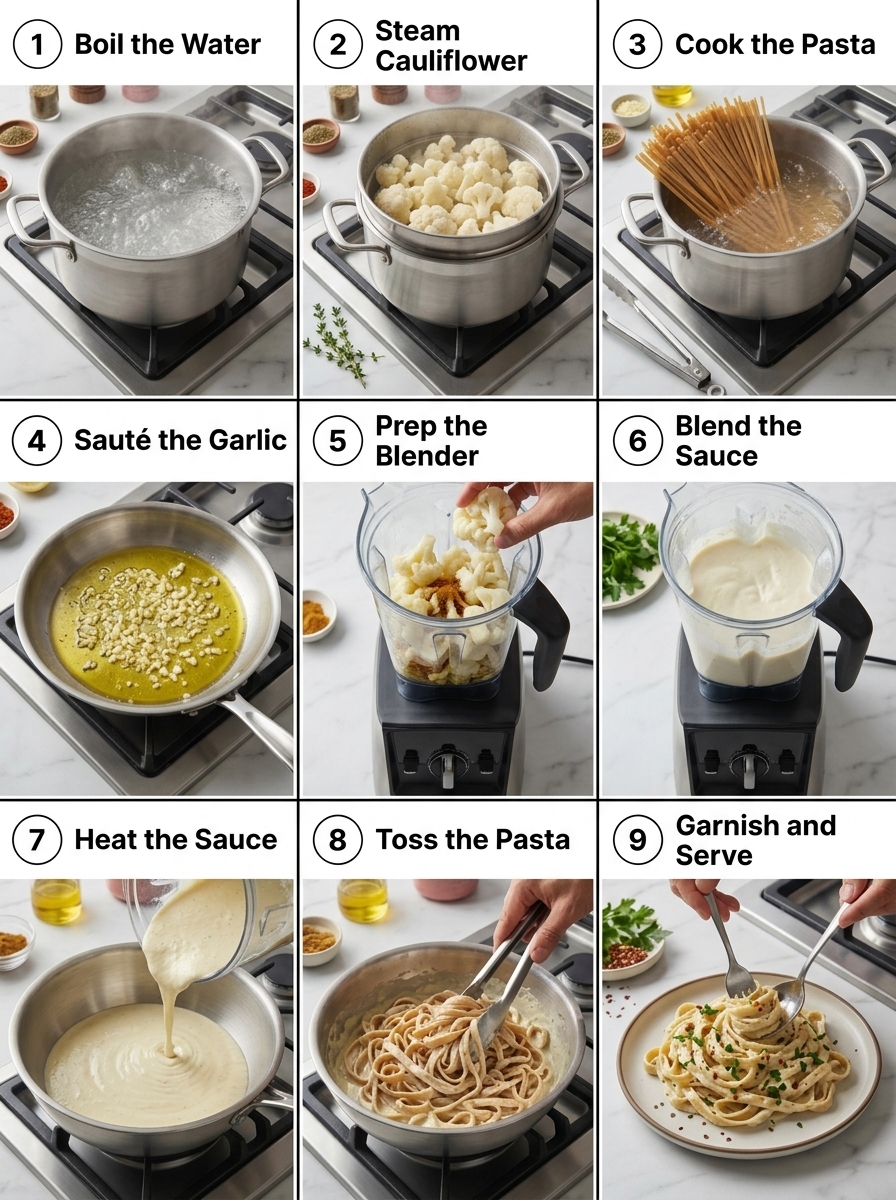 1 Boil the Water

2 Steam Cauliflower

3 Cook the Pasta

4 Sauté the Garlic

5 Prep the Blender

6 Blend the Sauce

7 Heat the Sauce

8 Toss the Pasta

9 Garnish and Serve